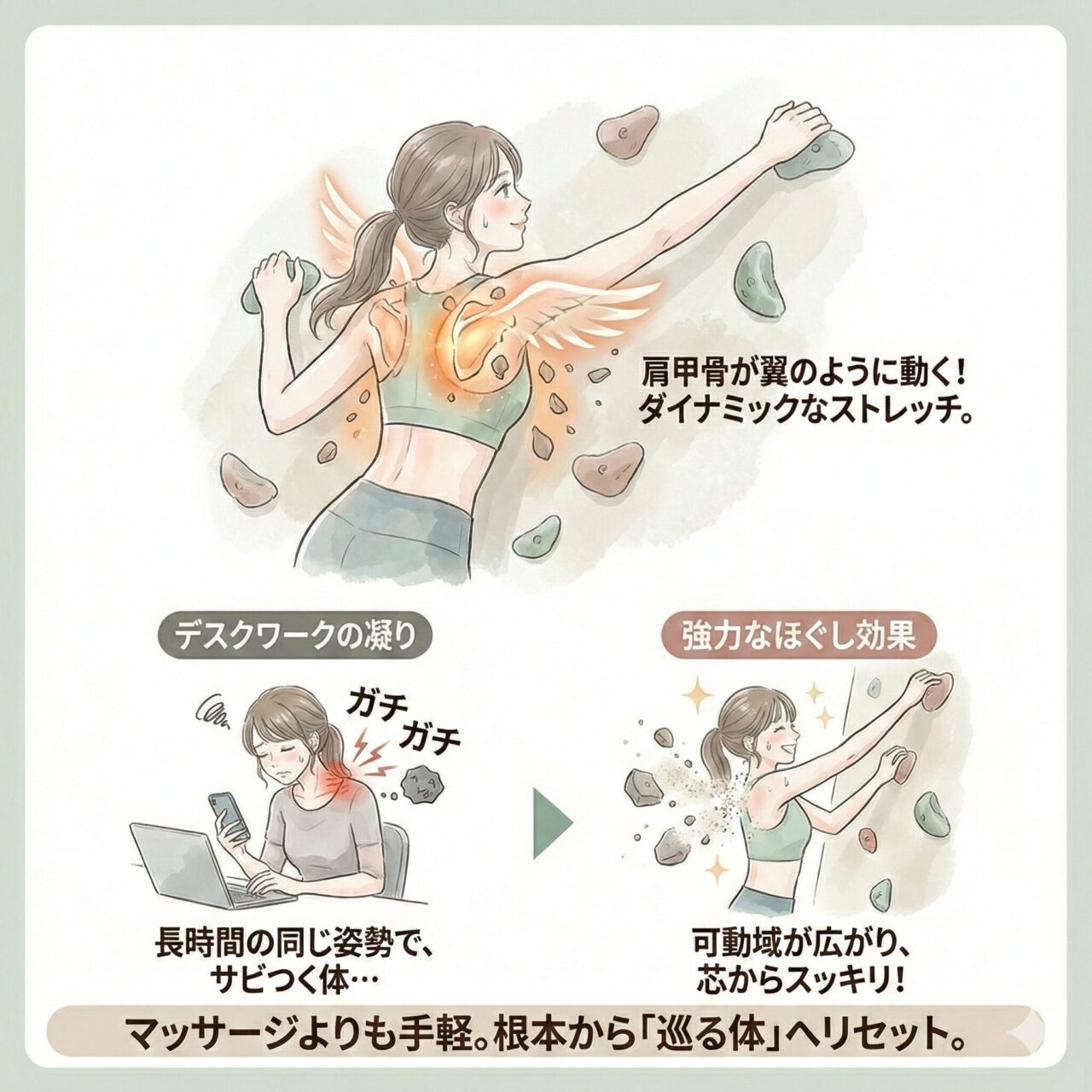 肩甲骨が翼のように動く!
ダイナミックなストレッチ。

デスクワークの凝り

ガチ
ガチ

長時間の同じ姿勢で、
サビつく体…

強力なほぐし効果

可動域が広がり、
芯からスッキリ!

マッサージよりも手軽。根本から「巡る体」へリセット。